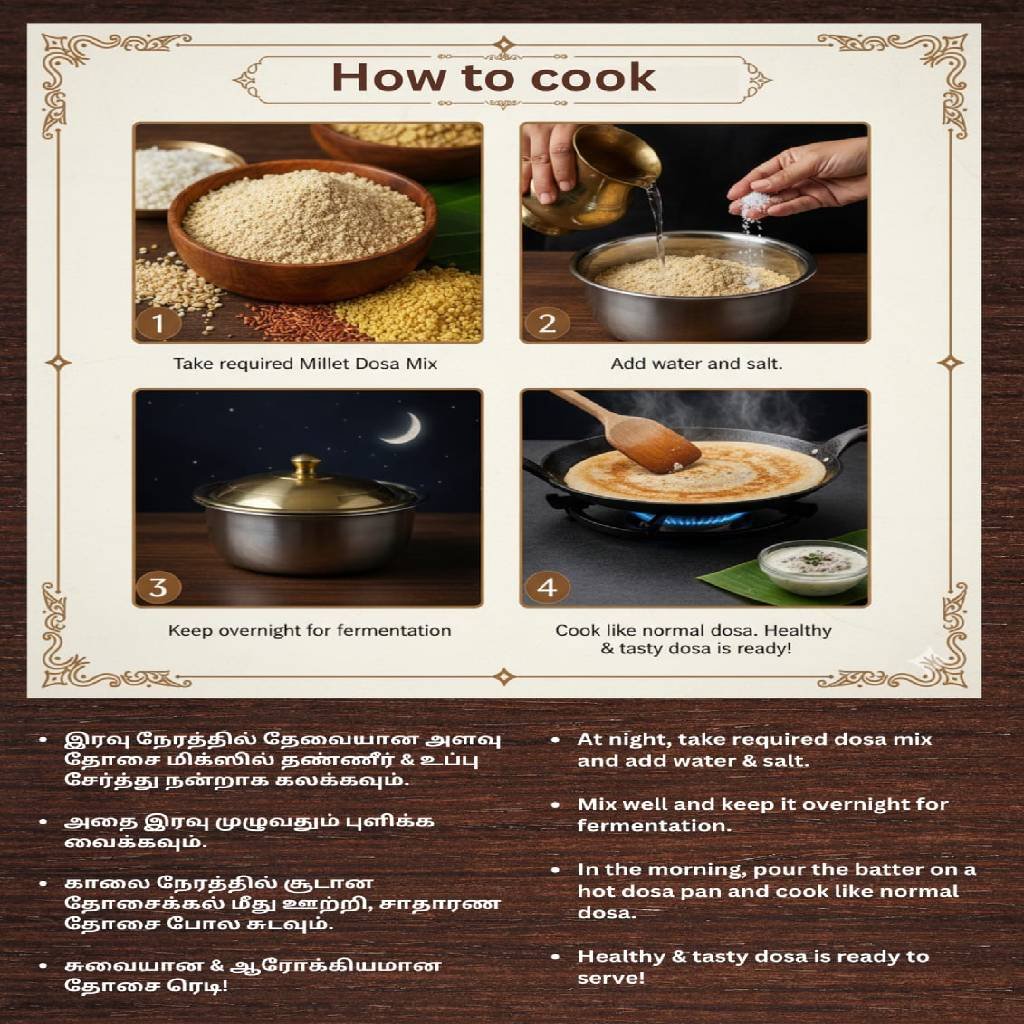 How to cook

1

Take required Millet Dosa Mix

2

Add water and salt.

3

Keep overnight for fermentation

4

Cook like normal dosa. Healthy & tasty dosa is ready!

• இரவு நேரத்தில் தேவையான அளவு தோசை மிக்ஸில் தண்ணீர் & உப்பு சேர்த்து நன்றாக கலக்கவும்.

• அதை இரவு முழுவதும் புளிக்க வைக்கவும்.

• காலை நேரத்தில் சூடான தோசைக்கல் மீது ஊற்றி, சாதாரண தோசை போல சுடவும்.

• சுவையான & ஆரோக்கியமான தோசை ரெடி!

• At night, take required dosa mix and add water & salt.

• Mix well and keep it overnight for fermentation.

• In the morning, pour the batter on a hot dosa pan and cook like normal dosa.

• Healthy & tasty dosa is ready to serve!